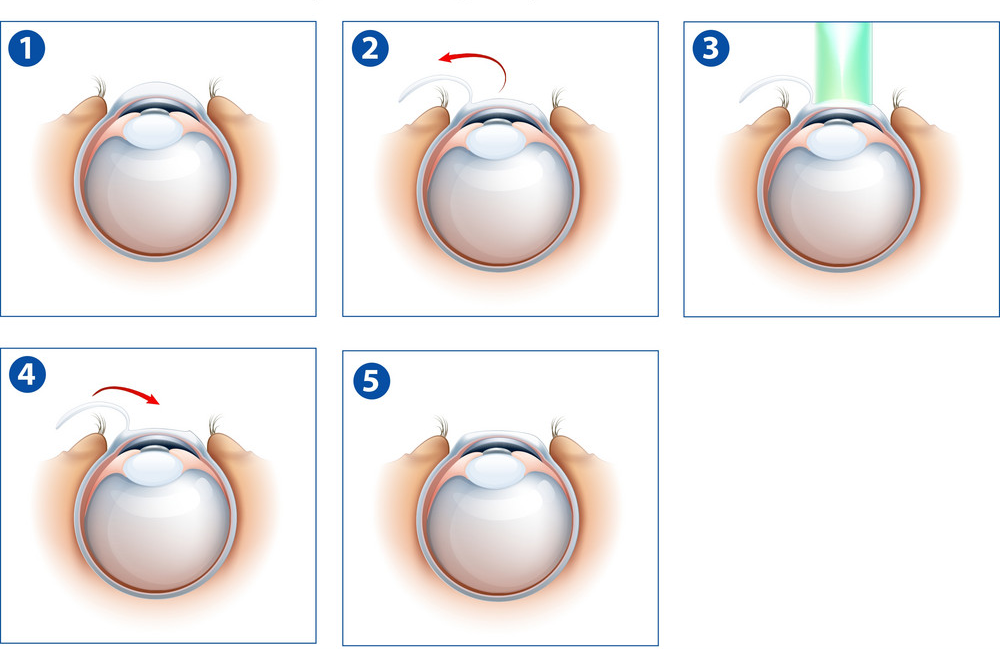 1
2
3
4
5